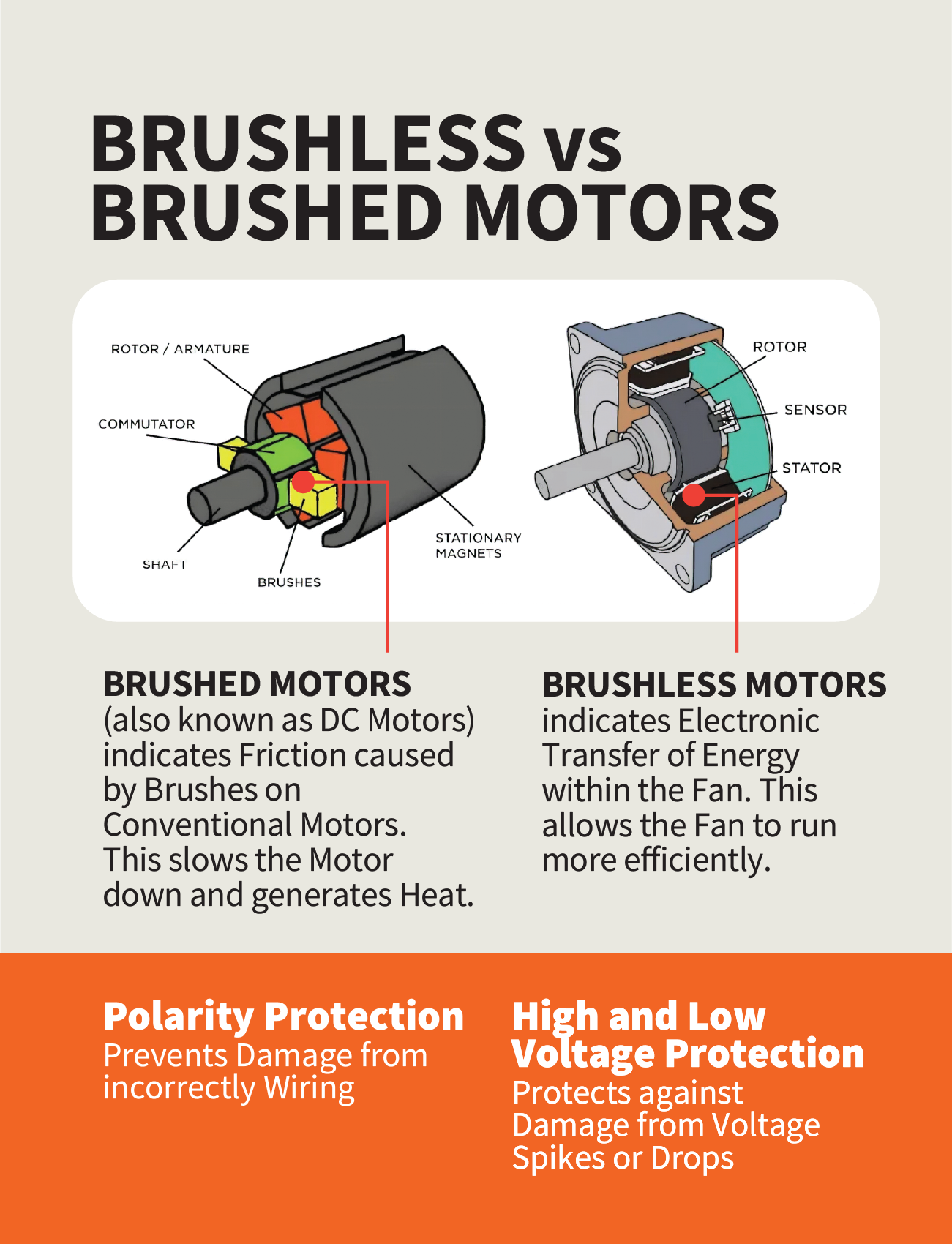 BRUSHLESS vs BRUSHED MOTORS

ROTOR / ARMATURE
COMMUTATOR
SHAFT
BRUSHES
STATIONARY MAGNETS

ROTOR
SENSOR
STATOR

BRUSHED MOTORS
(also known as DC Motors) indicates Friction caused by Brushes on Conventional Motors. This slows the Motor down and generates Heat.

BRUSHLESS MOTORS
indicates Electronic Transfer of Energy within the Fan. This allows the Fan to run more efficiently.

Polarity Protection
Prevents Damage from incorrectly Wiring

High and Low Voltage Protection
Protects against Damage from Voltage Spikes or Drops